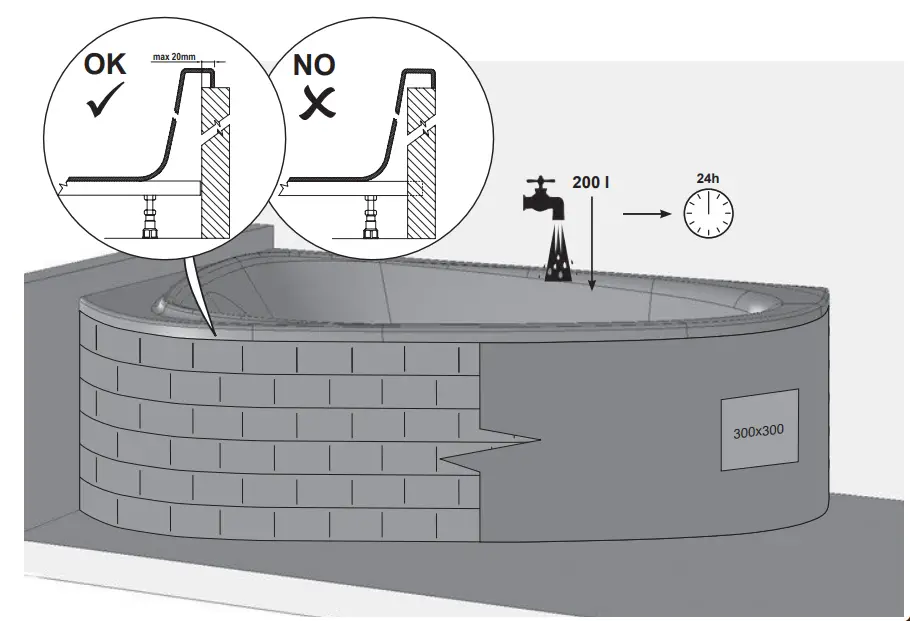 OK
max 20mm
NO
200 l
24h
300x300