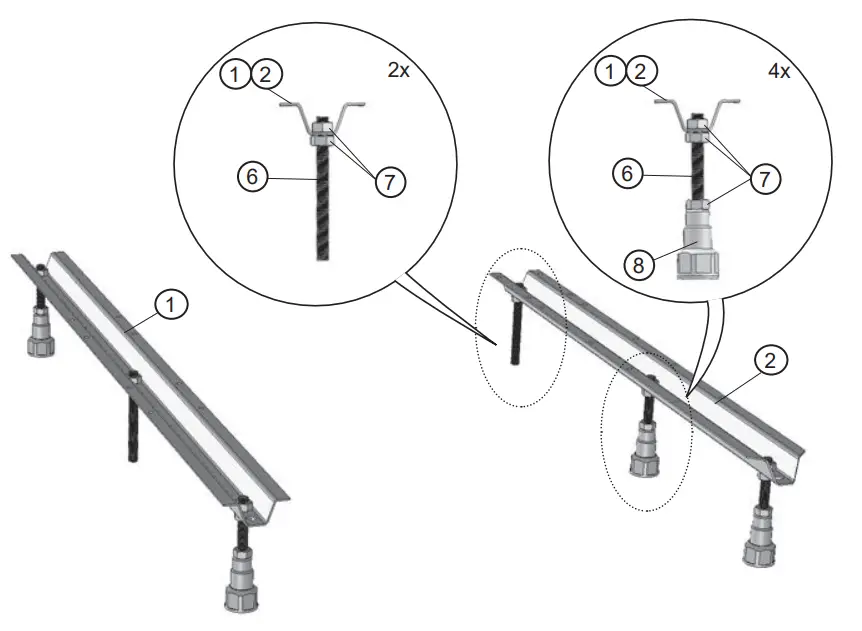 1 2
2x
6
7
1 2
4x
6
7
8
1
2