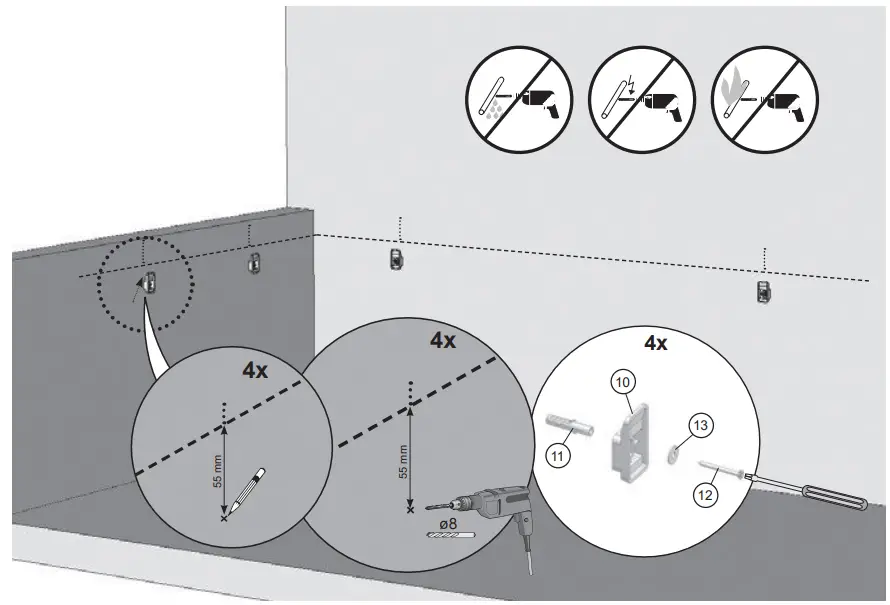 4x

55 mm

4x

55 mm

ø8

4x

10

11

13

12