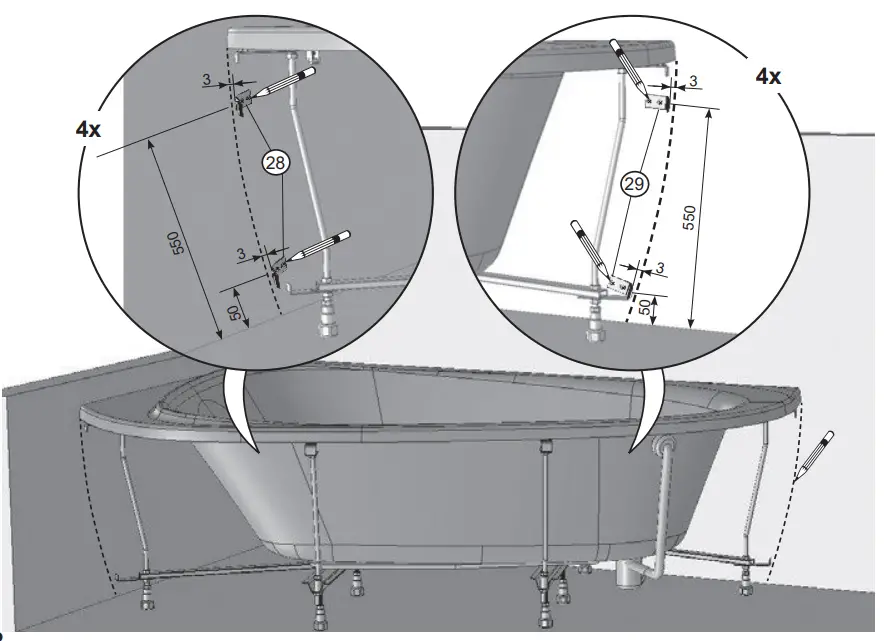 4x
3
28
550
3
50
4x
3
29
550
3
50