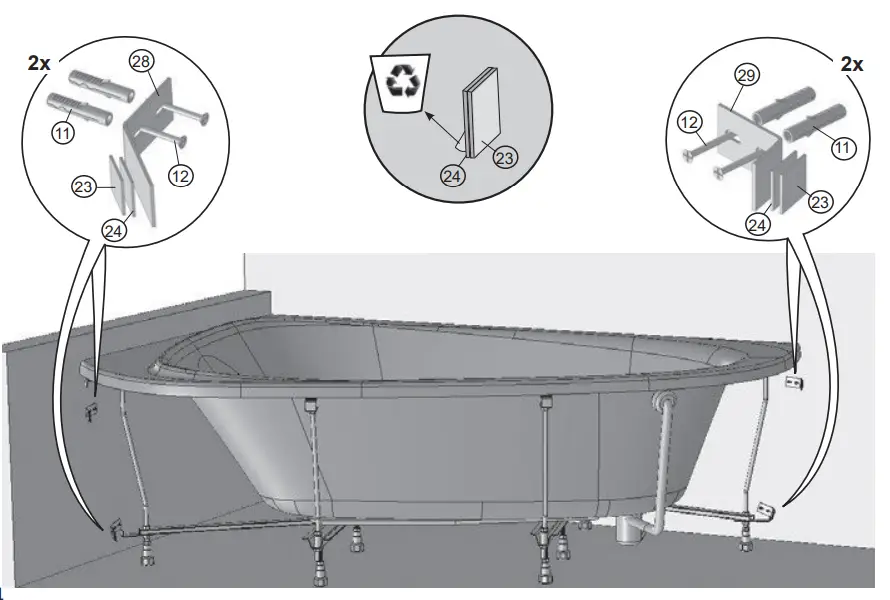 2x
28
11
12
23
24

24
23

2x
29
12
11
23
24