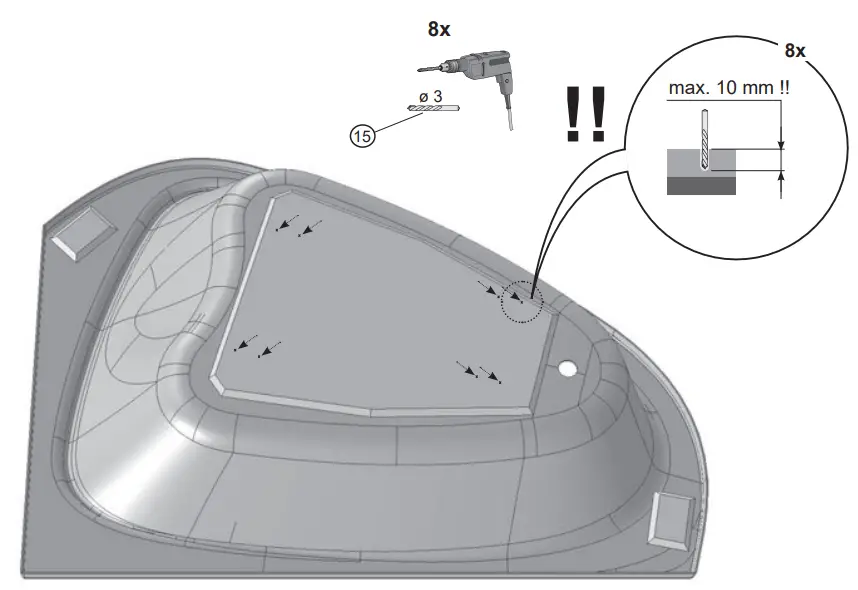 8x

ø 3

15

!!

8x

max. 10 mm !!