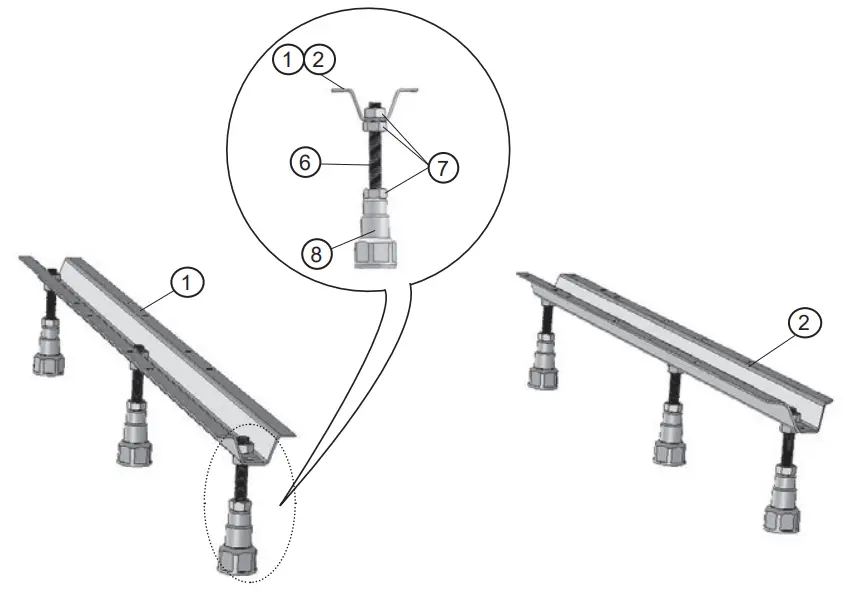 1 2
6
7
8
1
2