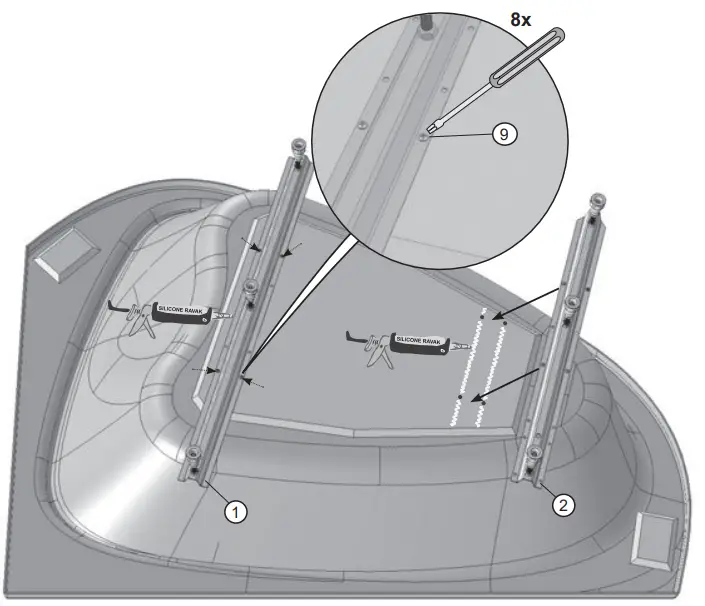 8x

9

SILICONE RAVAK

SILICONE RAVAK

1

2