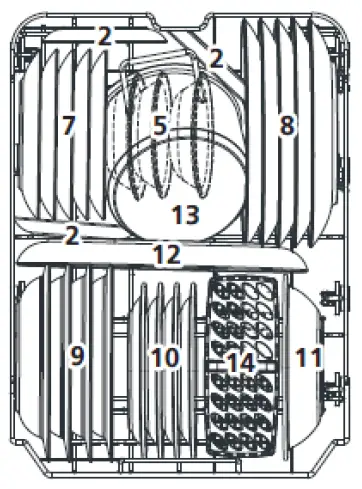 2
2
7
5
8
13
2
12
9
10
14
11