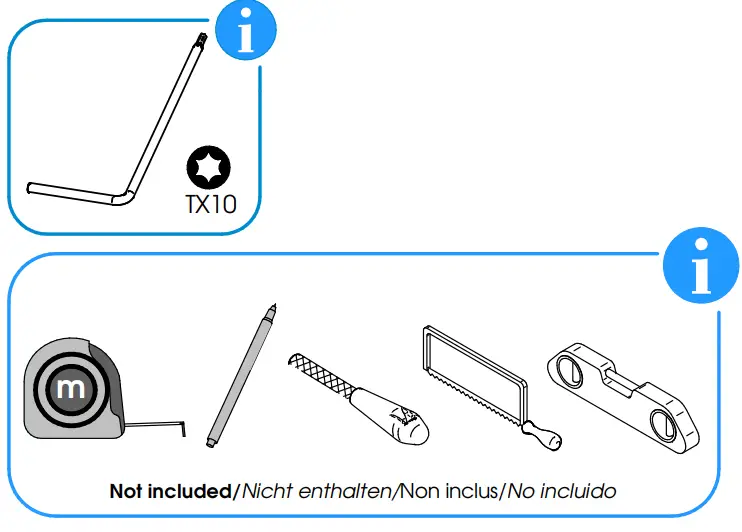 i

TX10

i

m

Not included/Nicht enthalten/Non inclus/No incluido