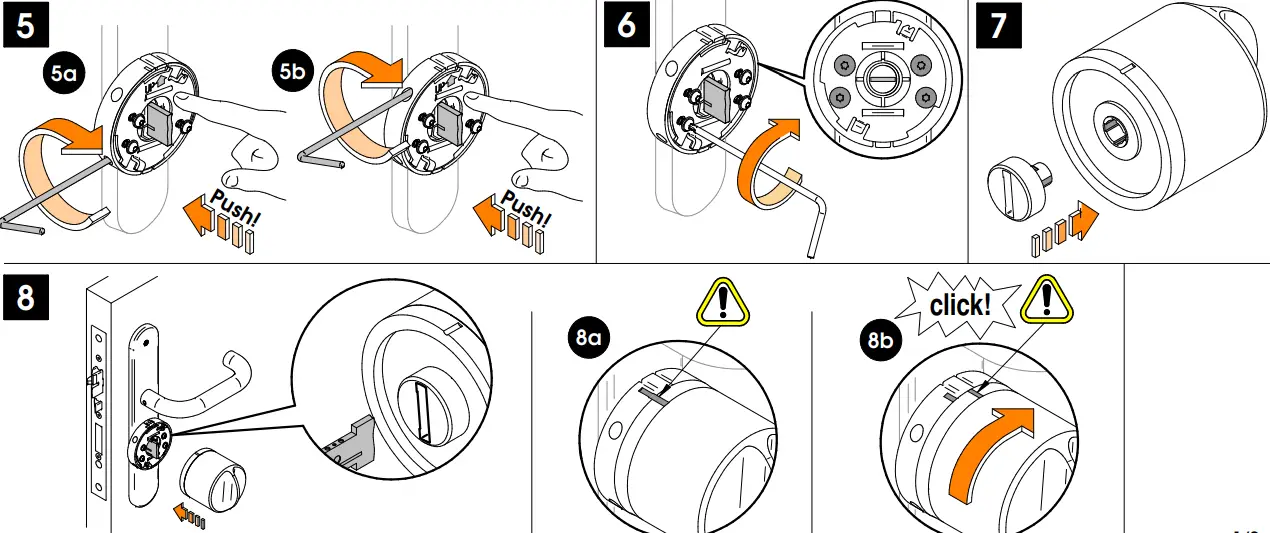 5

5a

Push!

5b

Push!

6

7

8

8a

8b

click!