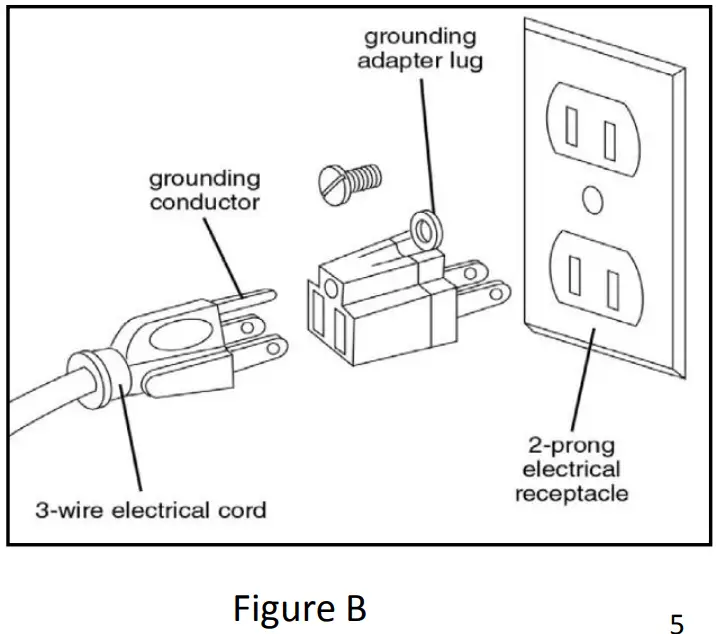 grounding adapter lug

grounding conductor

3-wire electrical cord

2-prong electrical receptacle

Figure B

5