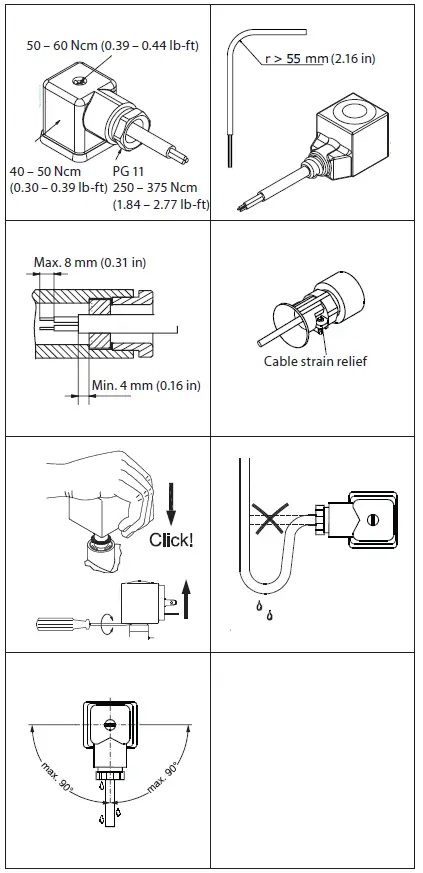 50 – 60 Ncm (0.39 – 0.44 lb-ft)

40 – 50 Ncm (0.30 – 0.39 lb-ft)

PG 11

250 – 375 Ncm (1.84 – 2.77 lb-ft)

r > 55 mm (2.16 in)

Max. 8 mm (0.31 in)

Min. 4 mm (0.16 in)

Cable strain relief

Click!

max. 90°

max. 90°