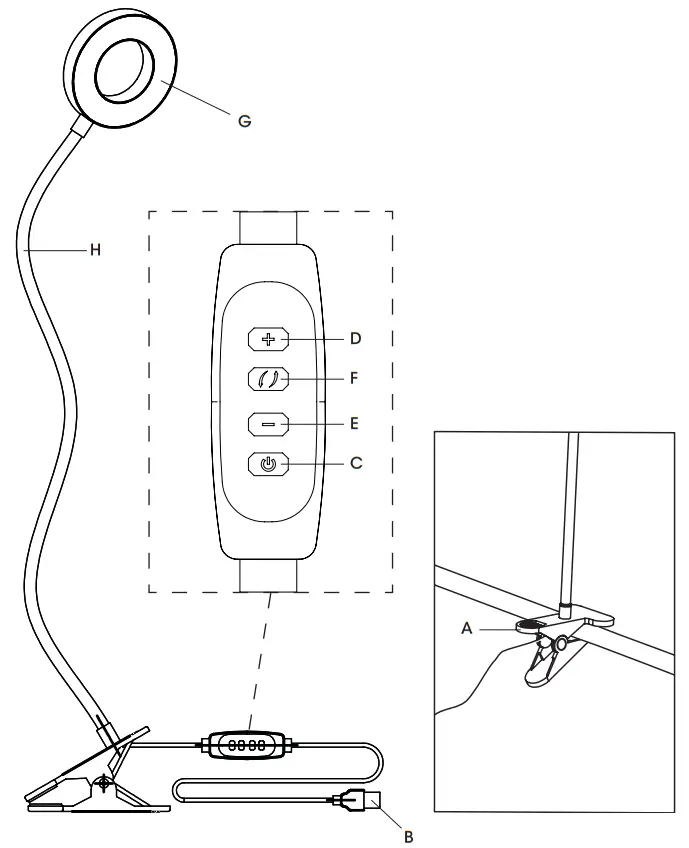 G

H

D

F

E

C

A

B