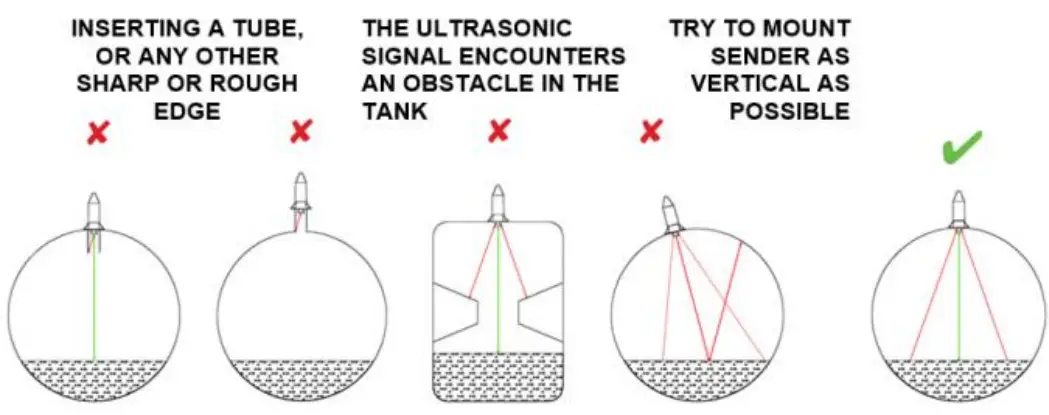 INSERTING A TUBE, OR ANY OTHER SHARP OR ROUGH EDGE

THE ULTRASONIC SIGNAL ENCOUNTERS AN OBSTACLE IN THE TANK

TRY TO MOUNT SENDER AS VERTICAL AS POSSIBLE