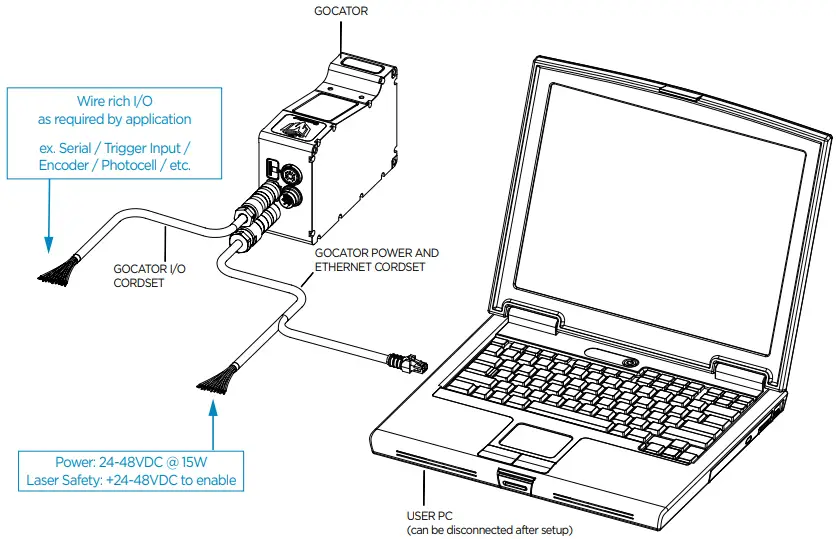 GOCATOR

Wire rich I/O
as required by application

ex. Serial / Trigger Input /
Encoder / Photocell / etc.

GOCATOR I/O
CORDSET

GOCATOR POWER AND
ETHERNET CORDSET

Power: 24-48VDC @ 15W
Laser Safety: +24-48VDC to enable

USER PC
(can be disconnected after setup)