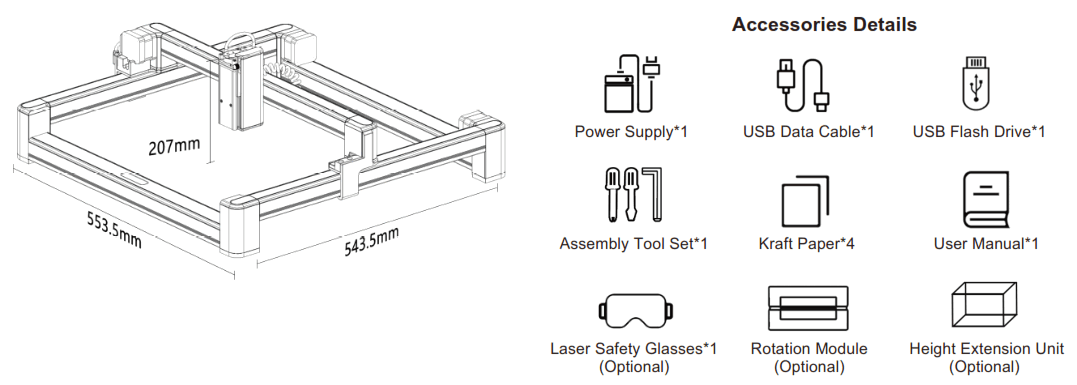 207mm

553.5mm

543.5mm

Accessories Details

Power Supply*1

USB Data Cable*1

USB Flash Drive*1

Assembly Tool Set*1

Kraft Paper*4

User Manual*1

Laser Safety Glasses*1 (Optional)

Rotation Module (Optional)

Height Extension Unit (Optional)