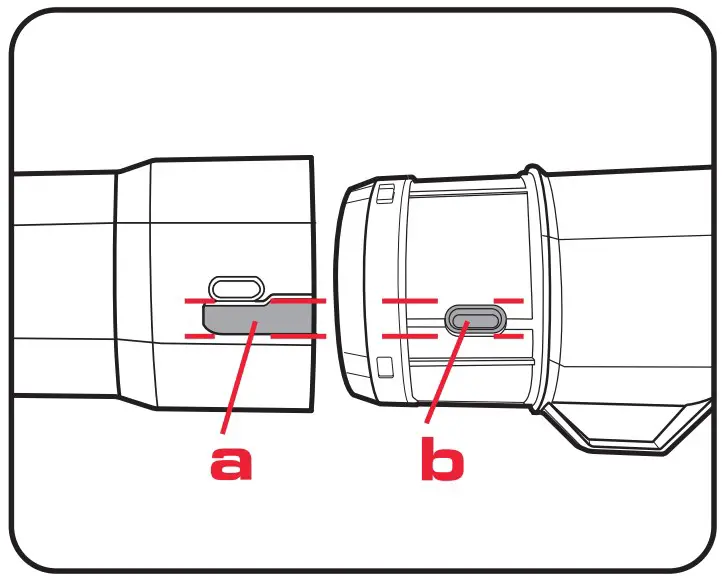 a
b