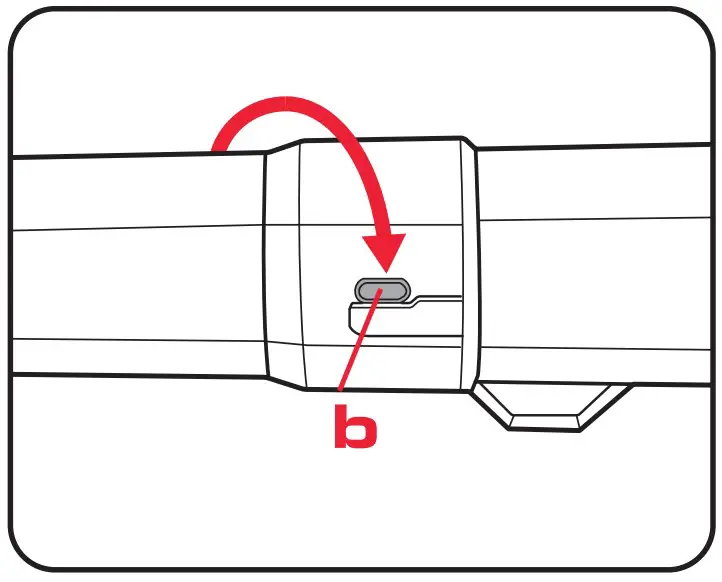 b