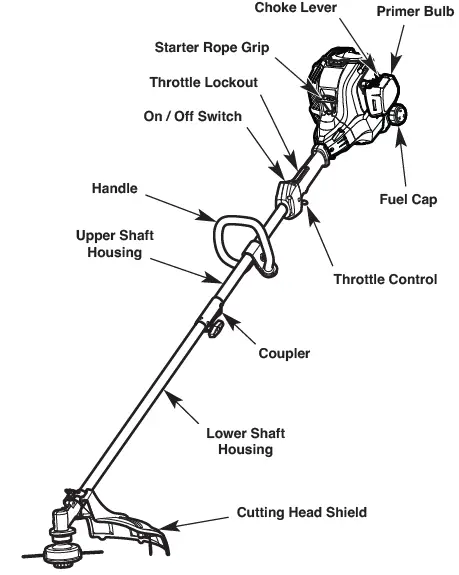 Choke Lever
Primer Bulb
Starter Rope Grip
Throttle Lockout
On / Off Switch
Handle
Fuel Cap
Upper Shaft Housing
Throttle Control
Coupler
Lower Shaft Housing
Cutting Head Shield