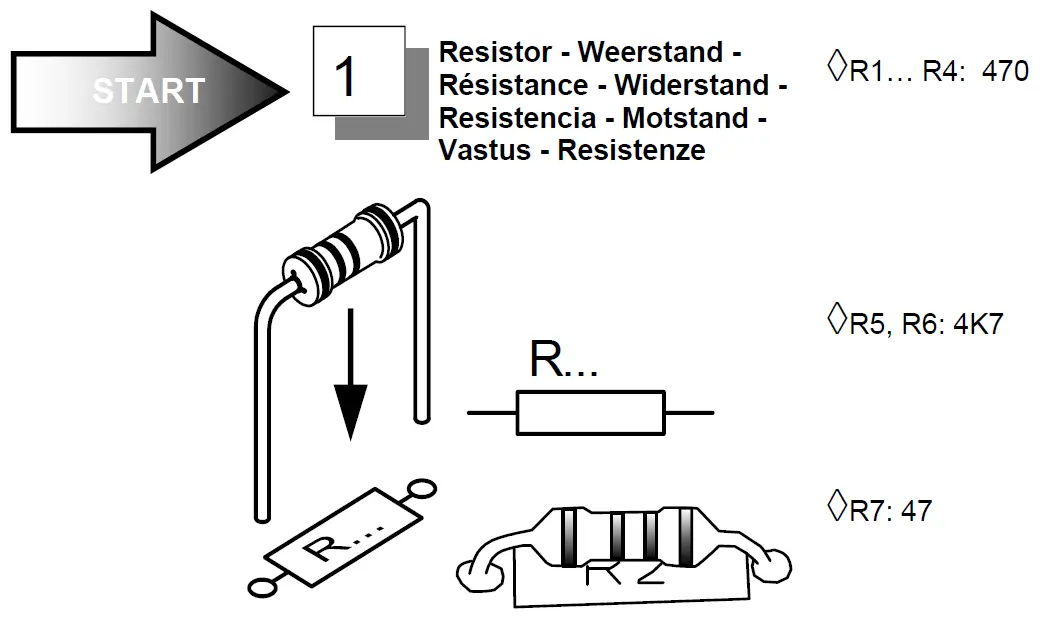 START

1

Resistor - Weerstand - Résistance - Widerstand - Resistencia - Motstand - Vastus - Resistenze

◊R1… R4: 470

◊R5, R6: 4K7

◊R7: 47

R...

R...

R2