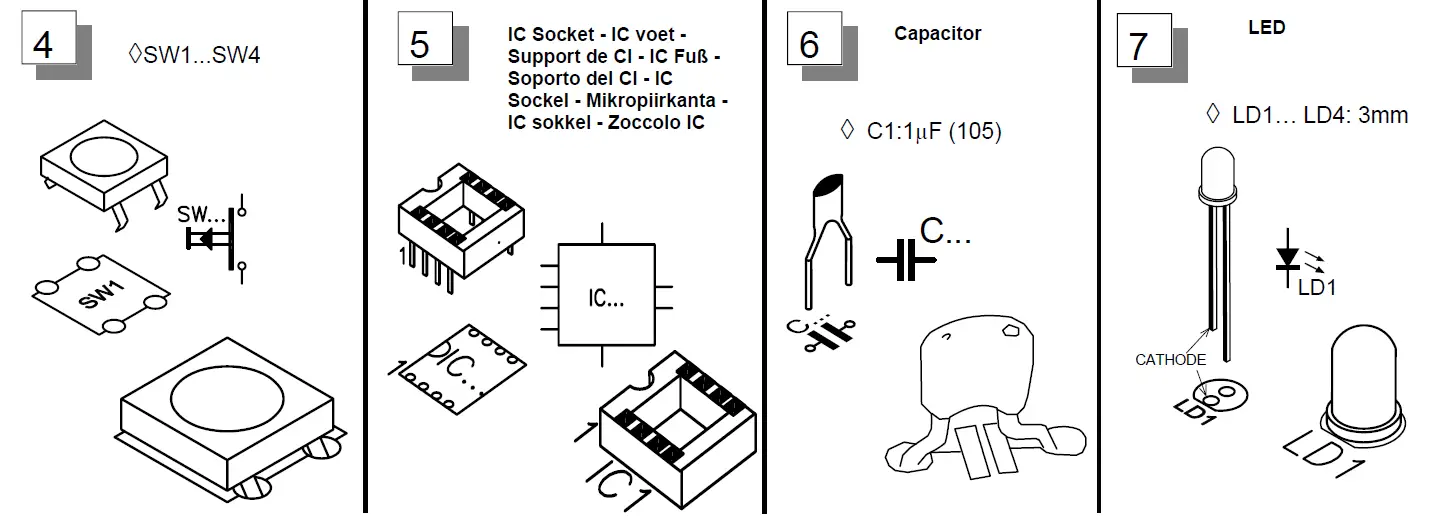 4

◊SW1...SW4

SW...

SW1

5

IC Socket - IC voet - Support de CI - IC Fuß - Soporto del CI - IC Sockel - Mikropiirkanta - IC sokkel - Zoccolo IC

1

IC...

1

IC...

1

IC1

6

Capacitor

◊ C1:1μF (105)

C...

C...

7

LED

◊ LD1... LD4: 3mm

LD1

CATHODE

LD1

LD1