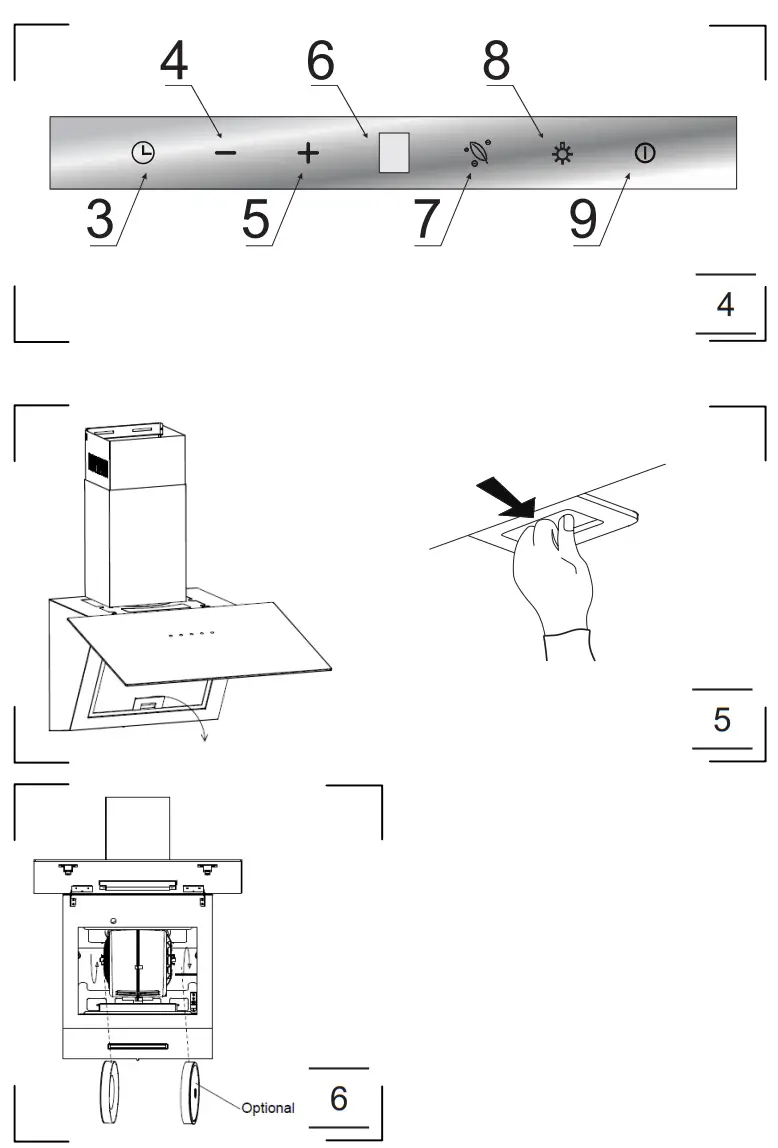 4 6 8

3 5 7 9

4

5

Optional

6