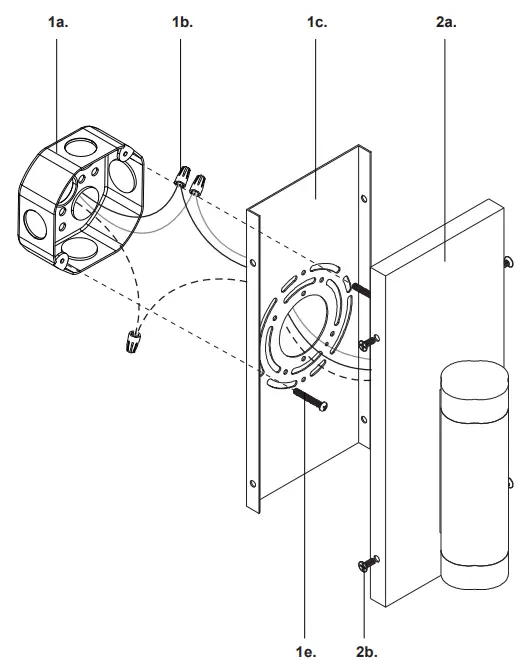 1a.
1b.
1c.
2a.
1e.
2b.