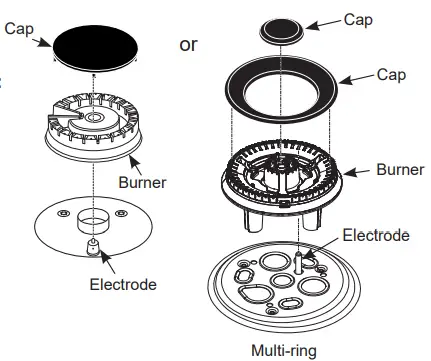 Cap

Burner

Electrode

or

Cap

Cap

Burner

Electrode

Multi-ring