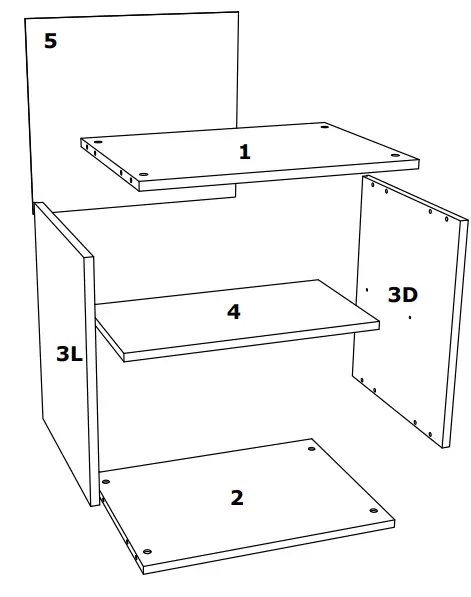 5

1

3D

4

3L

2