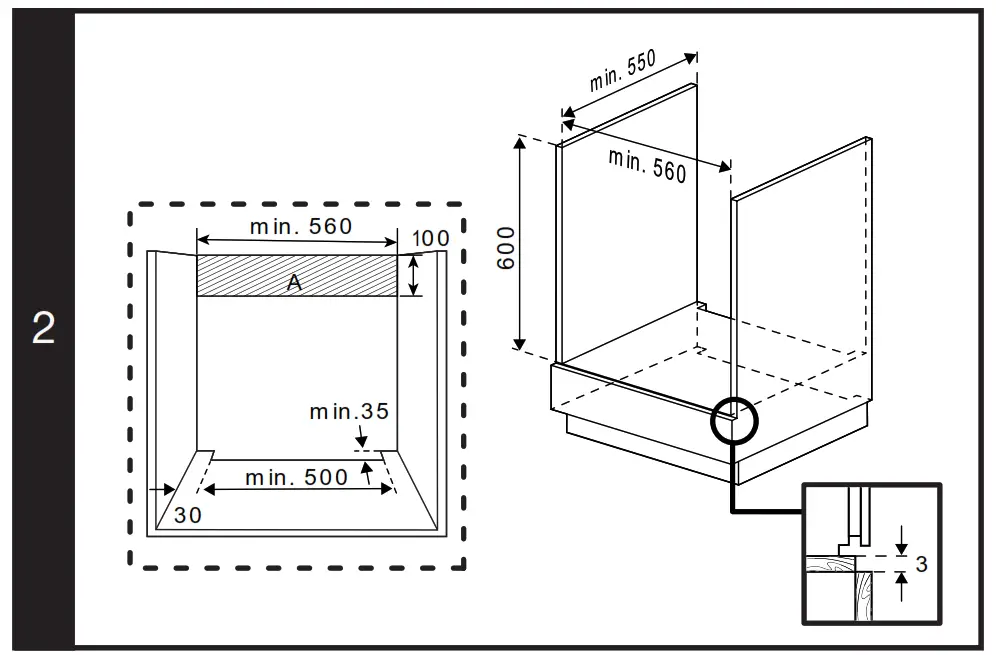 2

min. 560
100
A
min.35
min. 500
30

min. 550
min. 560
600
3