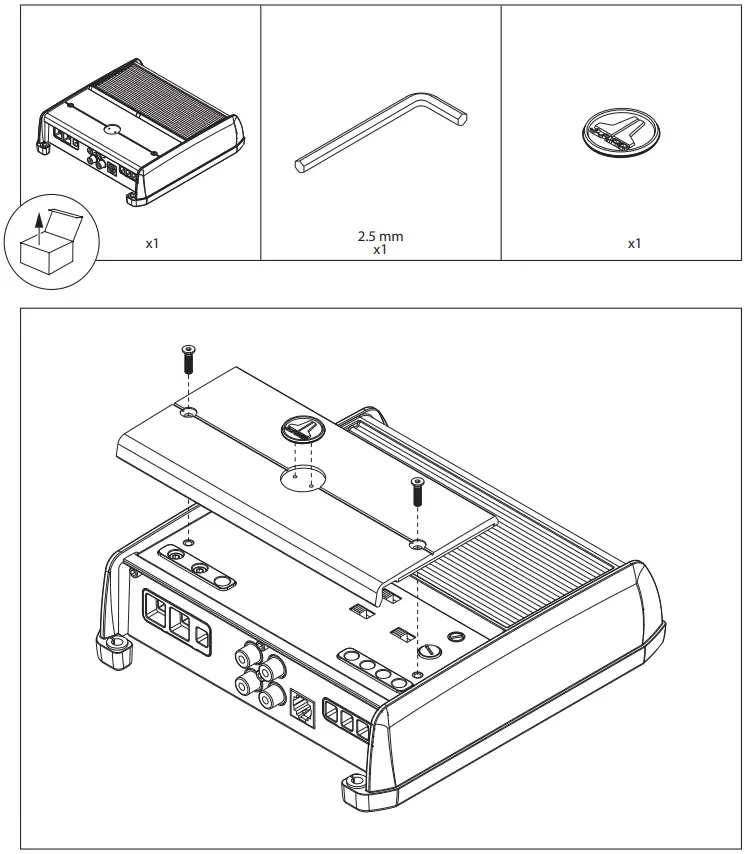 x1

2.5 mm
x1

x1