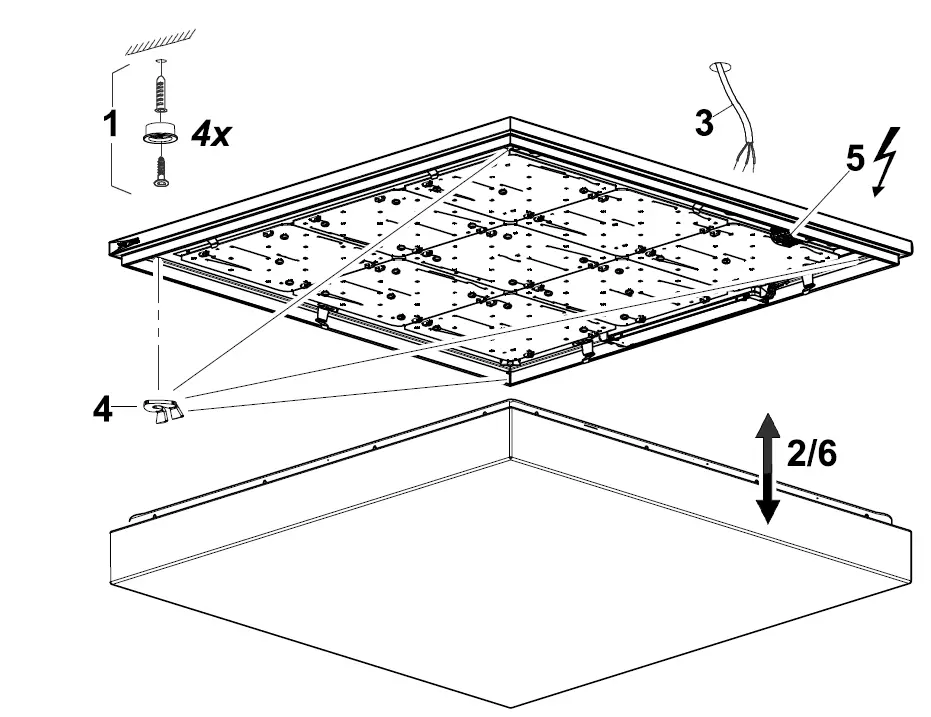 1
4x
3
5
4
2/6