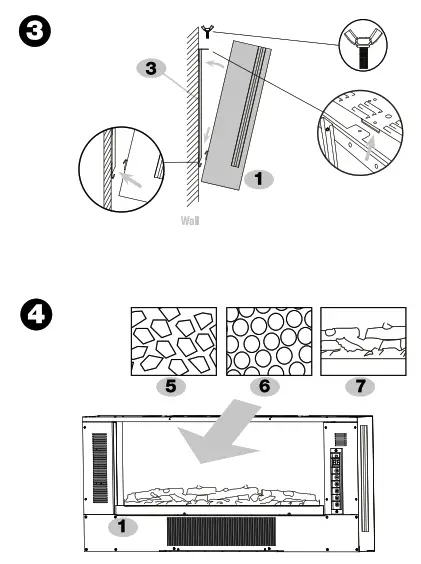 3

3

1

Wall

4

5

6

7

1