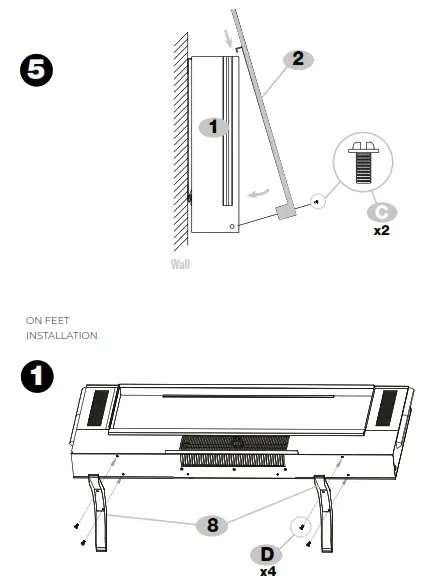 5

2

1

C
x2

Wall

ON FEET
INSTALLATION

1

8

D
x4