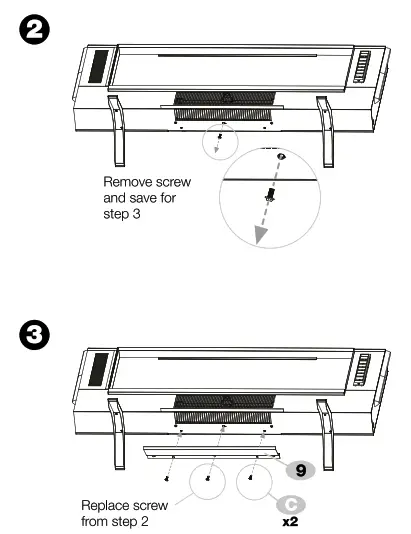 2

Remove screw and save for step 3

3

9

Replace screw from step 2

C
x2