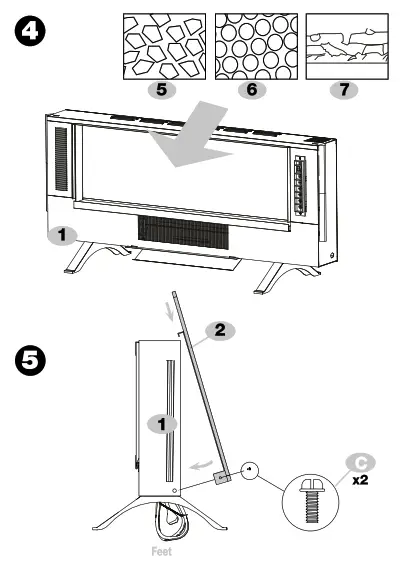 4

5

6

7

1

5

2

1

C

x2

Feet