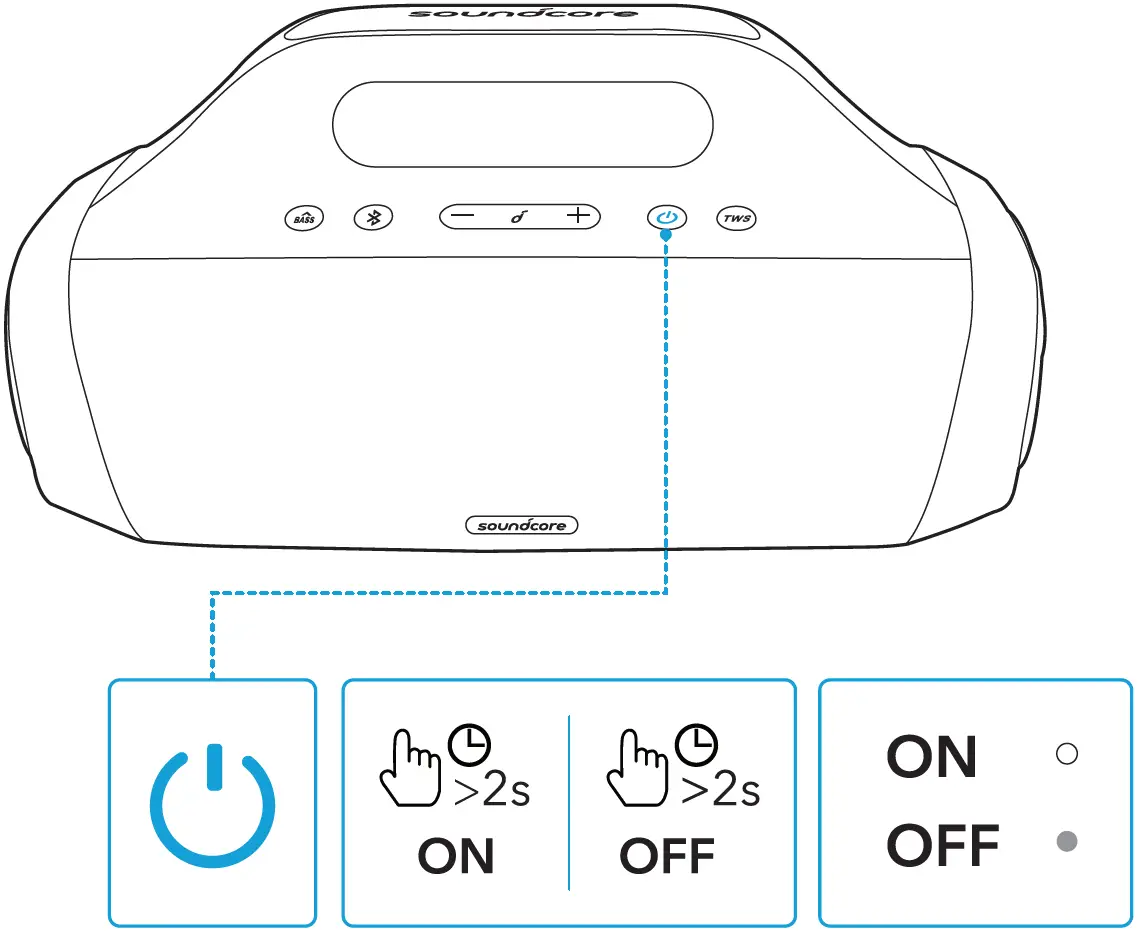 soundcore

BASS

TWS

soundcore

>2s
ON

>2s
OFF

ON
OFF