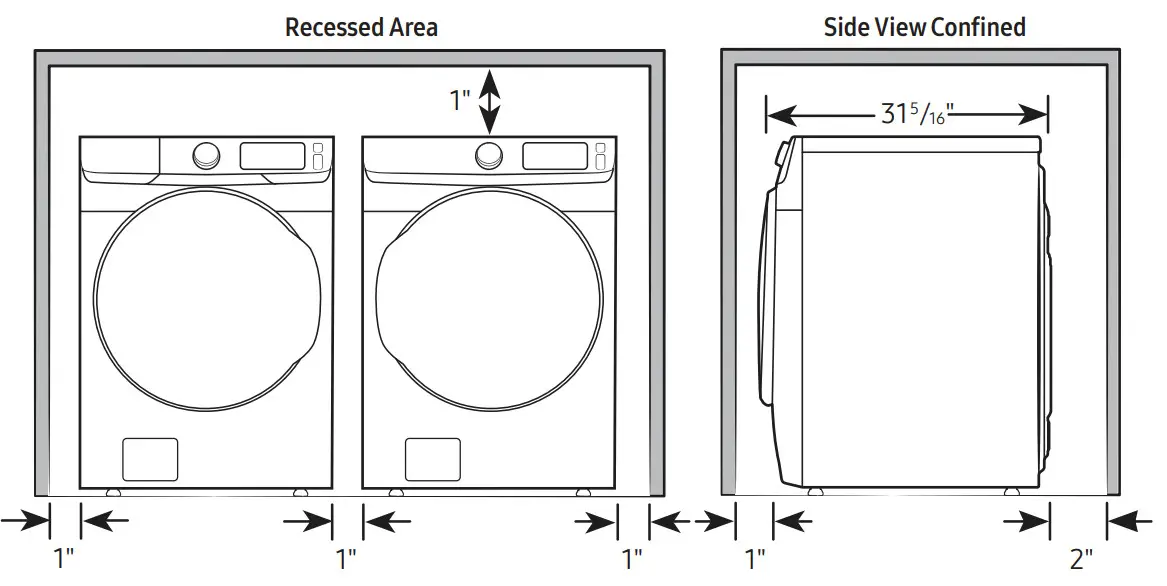 Recessed Area

1"

1"

1"

1"

Side View Confined

$31\frac{5}{16}$"

1"

2"