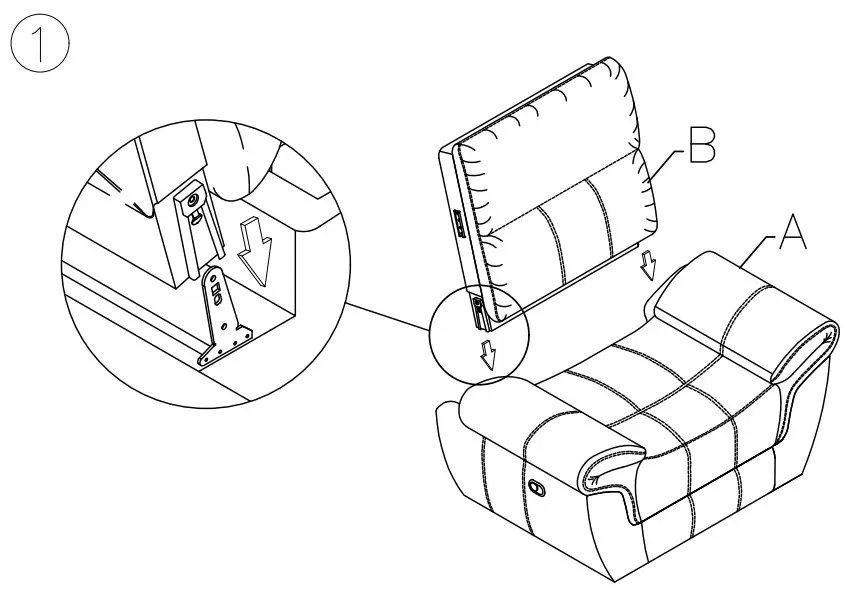 1

B

A