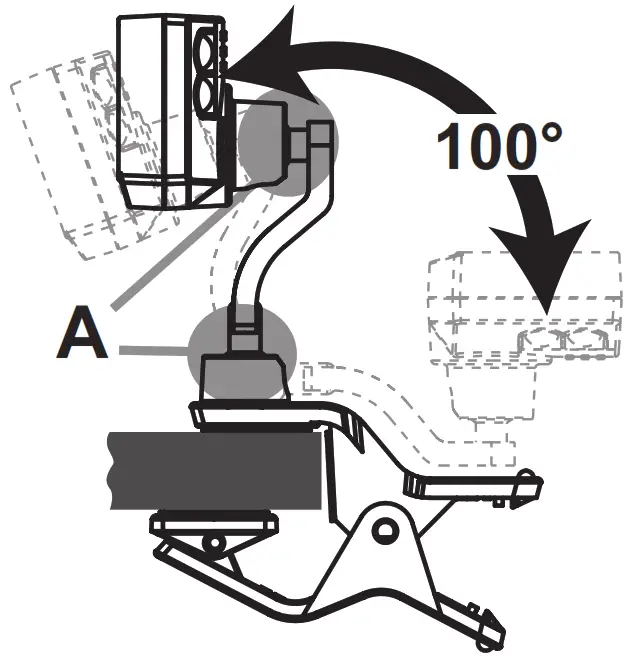 100°

A