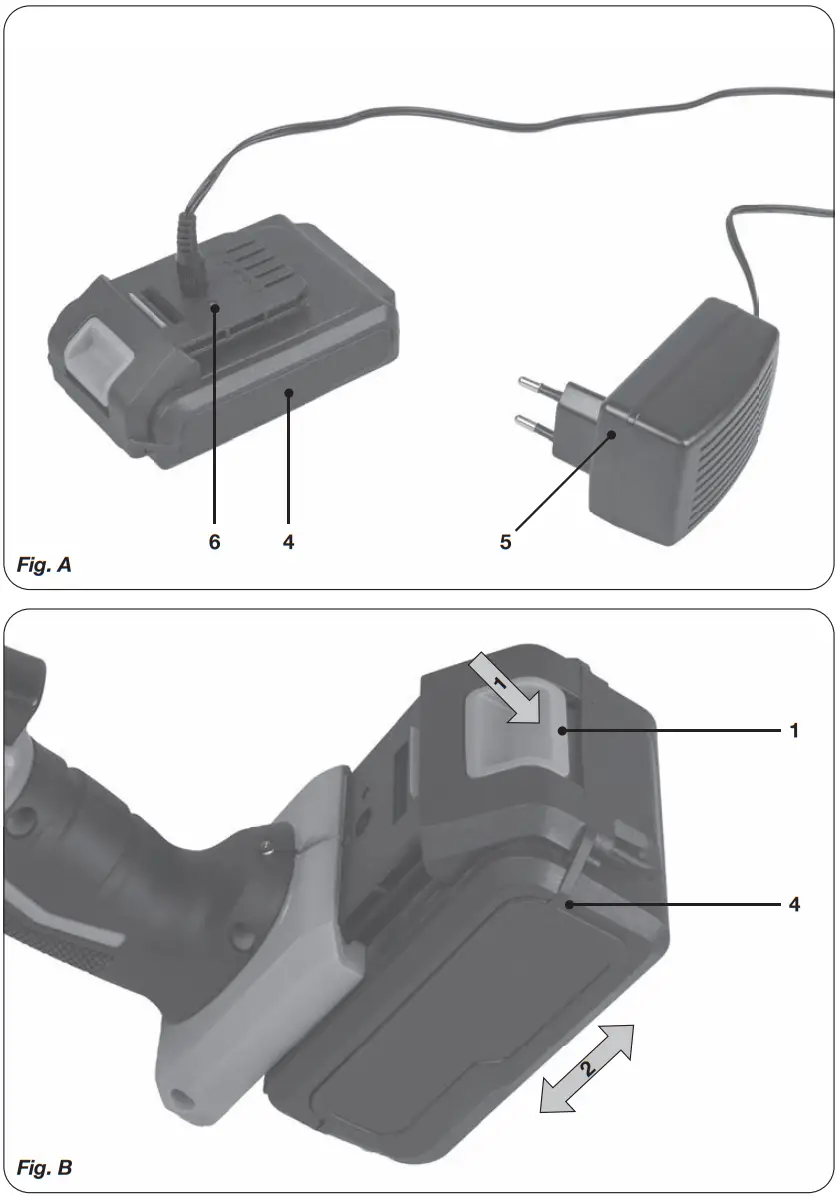 6
4
5
Fig. A

1
1
4
2
Fig. B