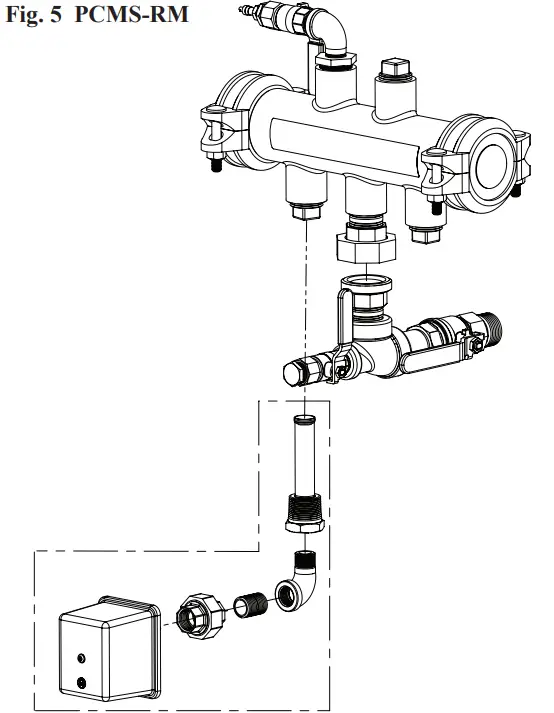 Fig. 5 PCMS-RM