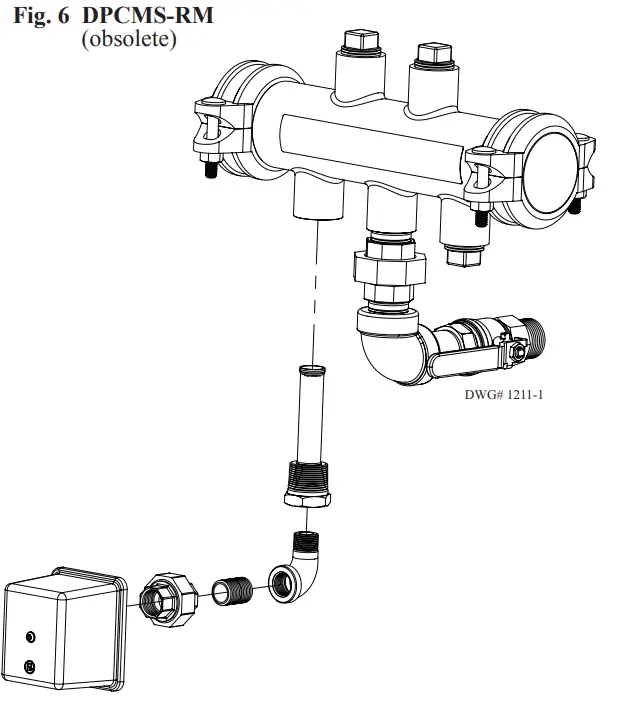 Fig. 6 DPCMS-RM
(obsolete)

DWG# 1211-1