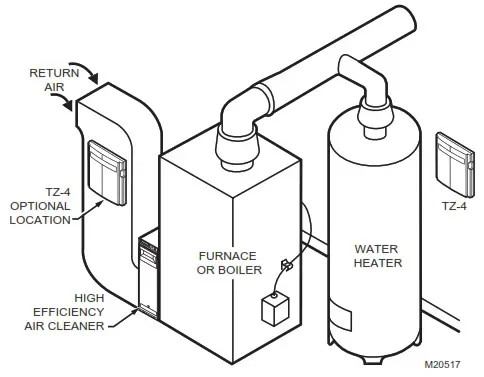 RETURN AIR

TZ-4 OPTIONAL LOCATION

HIGH EFFICIENCY AIR CLEANER

FURNACE OR BOILER

WATER HEATER

TZ-4

M20517