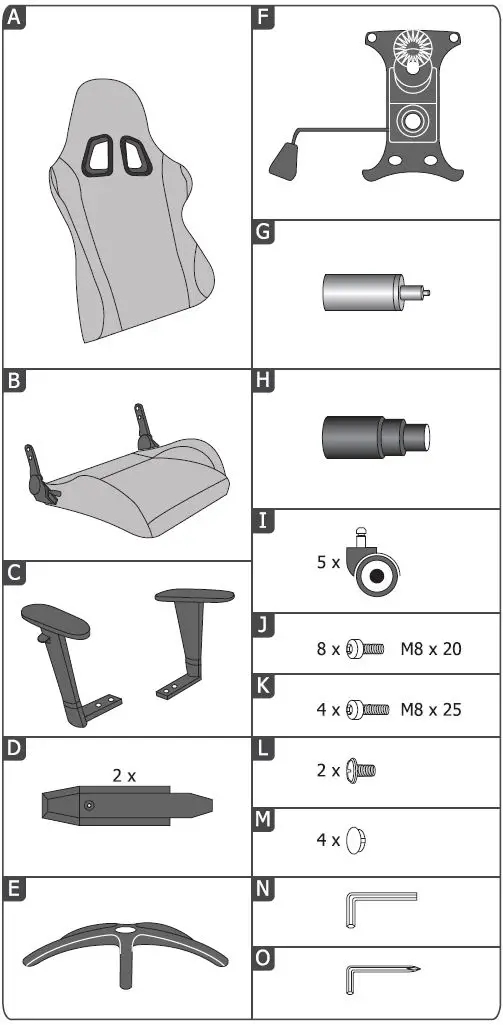 A

B

C

D

2 x

E

F

G

H

I

5 x

J

8 x M8 x 20

K

4 x M8 x 25

L

2 x

M

4 x

N

O