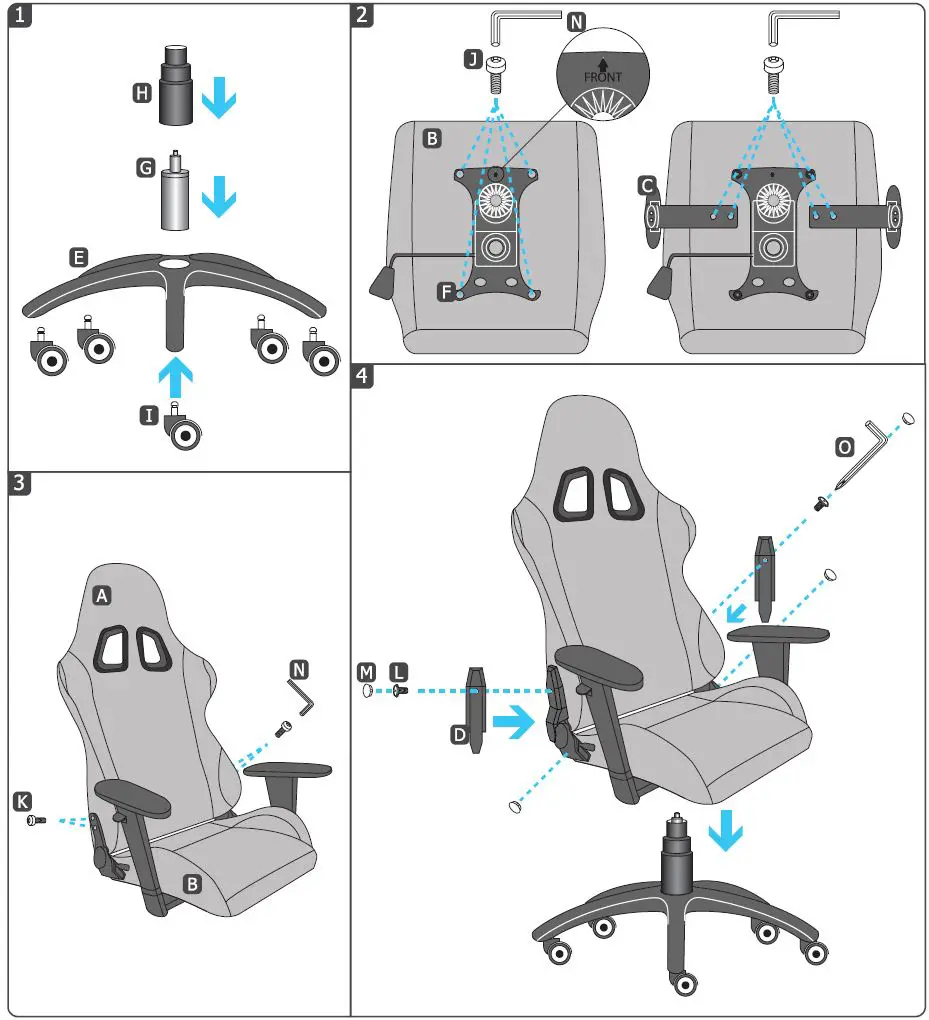 1

H

G

E

I

2

J

N

FRONT

B

F

C

3

A

N

K

B

4

O

M

L

D