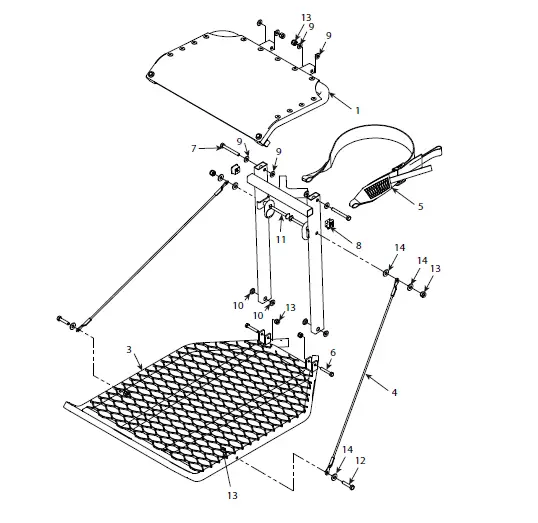 13
9
9
1
7
9
9
5
11
8
14
14
13
10
10
13
3
6
4
14
12
13