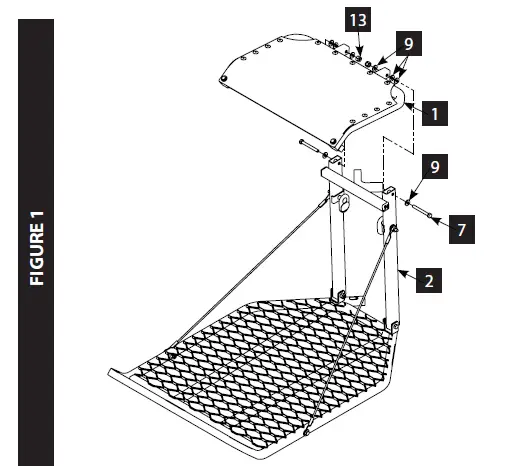 FIGURE 1

13

9

1

9

7

2