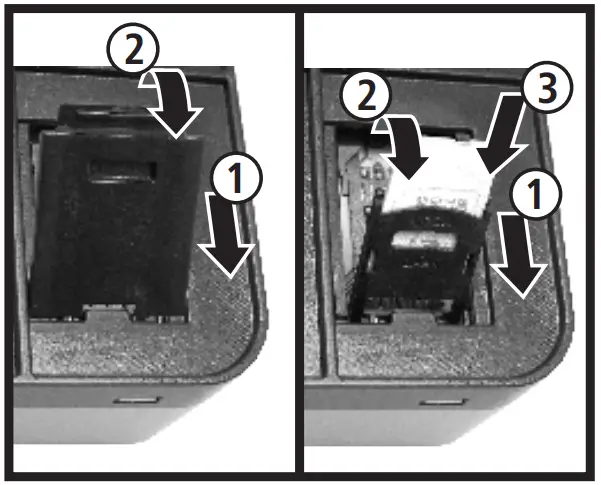 2
1
2
3
1