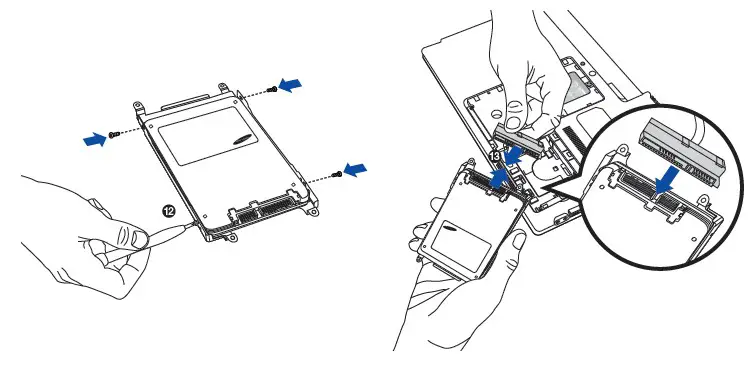 12

13