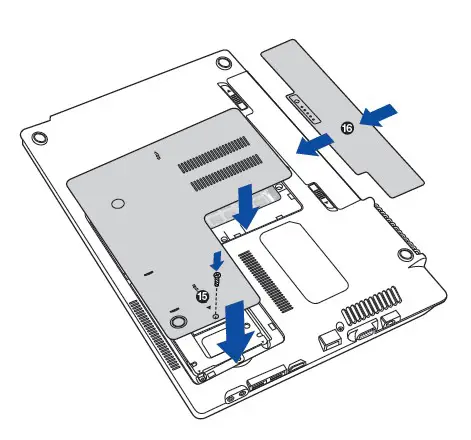 16

15