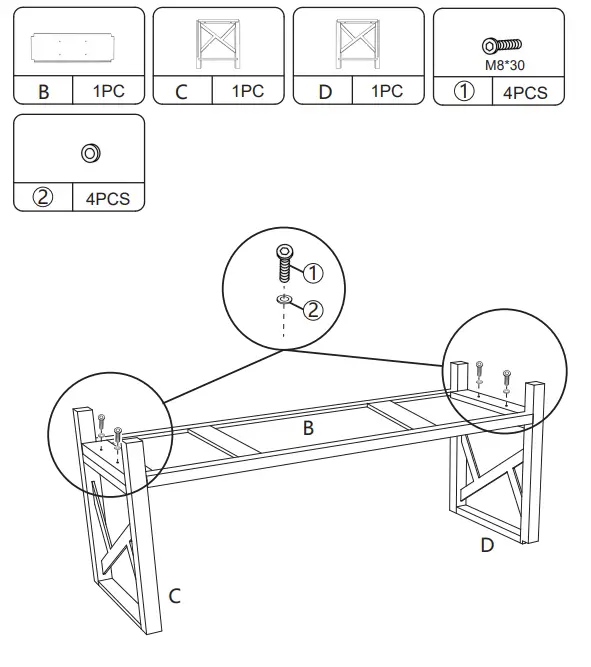 B 1PC

C 1PC

D 1PC

M8*30

① 4PCS

② 4PCS

①

②

B

D

C