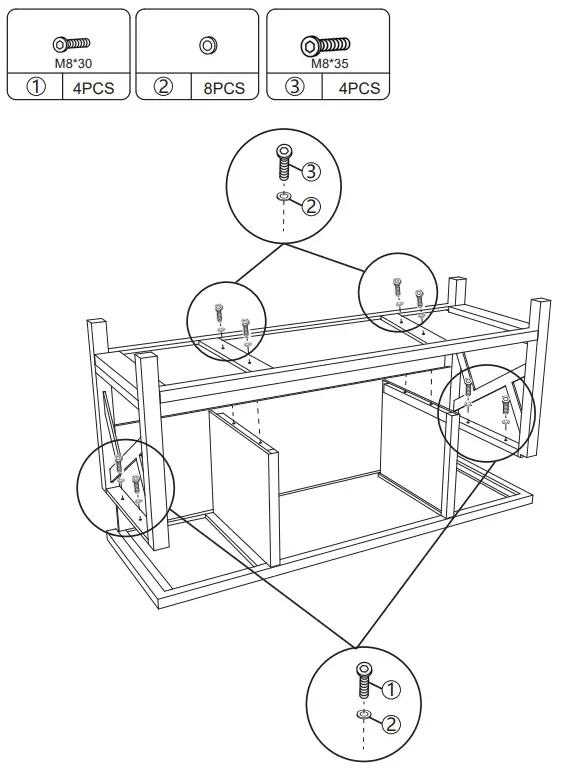 M8*30
① 4PCS
② 8PCS
M8*35
③ 4PCS

③
②

①
②